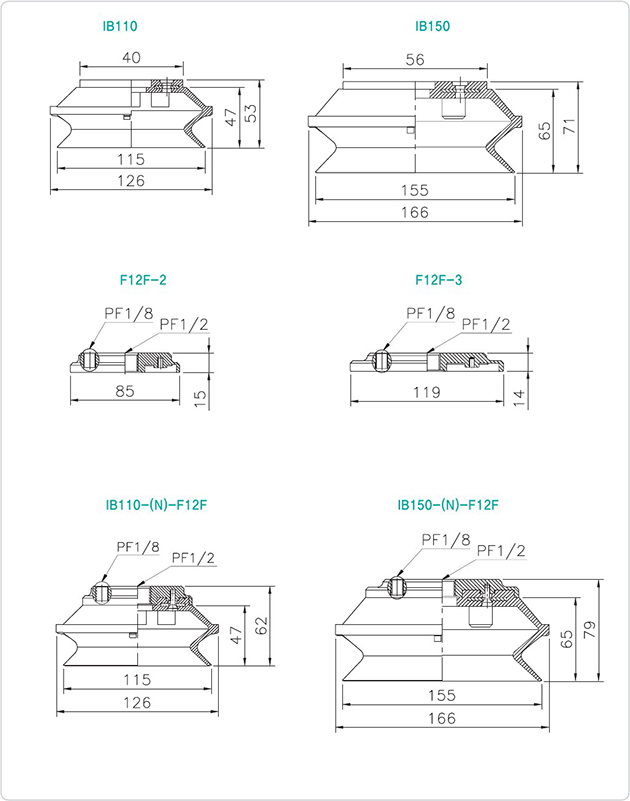 IB110

40

47

53

115

126

IB150

56

65

71

155

166

F12F-2

PF1/8

PF1/2

85

15

F12F-3

PF1/8

PF1/2

119

14

IB110-(N)-F12F

PF1/8

PF1/2

47

62

115

126

IB150-(N)-F12F

PF1/8

PF1/2

65

79

155

166